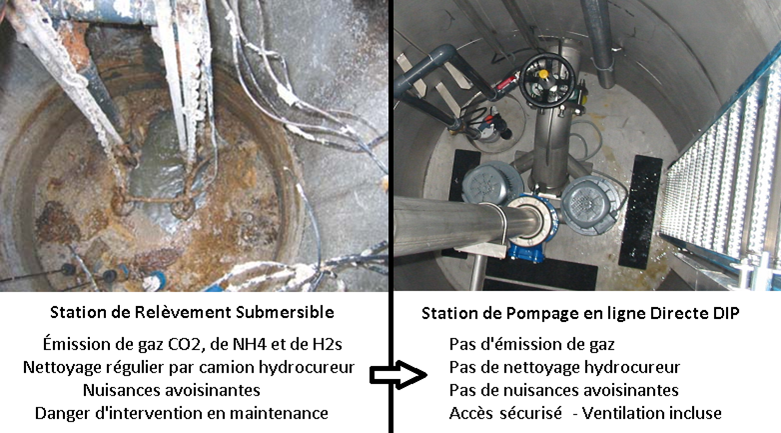 Station de Relèvement Submersible

Émission de gaz CO2, de NH4 et de H2s
Nettoyage régulier par camion hydrocureur
Nuisances avoisinantes
Danger d'intervention en maintenance

Station de Pompage en ligne Directe DIP

Pas d'émission de gaz
Pas de nettoyage hydrocureur
Pas de nuisances avoisinantes
Accès sécurisé - Ventilation incluse