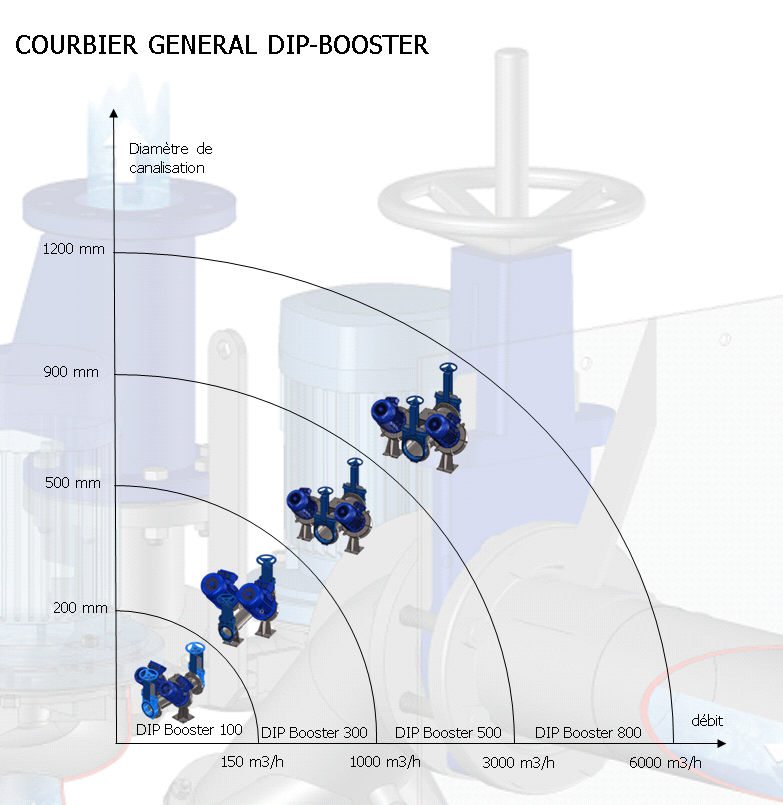 COURBIER GENERAL DIP-BOOSTER

Diamètre de canalisation

1200 mm

900 mm

500 mm

200 mm

DIP Booster 100

DIP Booster 300

DIP Booster 500

DIP Booster 800

débit

150 m3/h

1000 m3/h

3000 m3/h

6000 m3/h