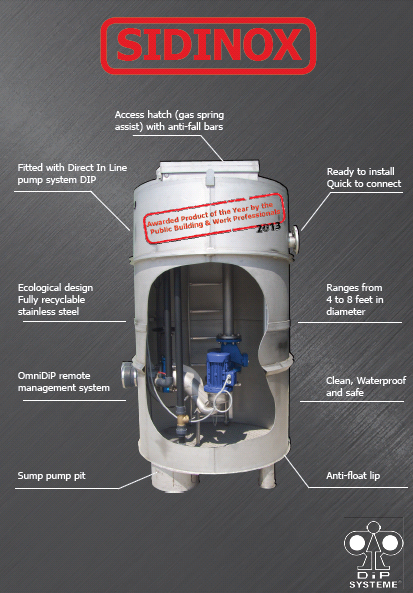 SIDINOX

Access hatch (gas spring assist) with anti-fall bars

Fitted with Direct In Line pump system DIP

Ready to install Quick to connect

Awarded Product of the Year by the Public Building & Work Professionals 2013

Ecological design Fully recyclable stainless steel

Ranges from 4 to 8 feet in diameter

OmniDiP remote management system

Clean, Waterproof and safe

Sump pump pit

Anti-float lip

DiP SYSTEME